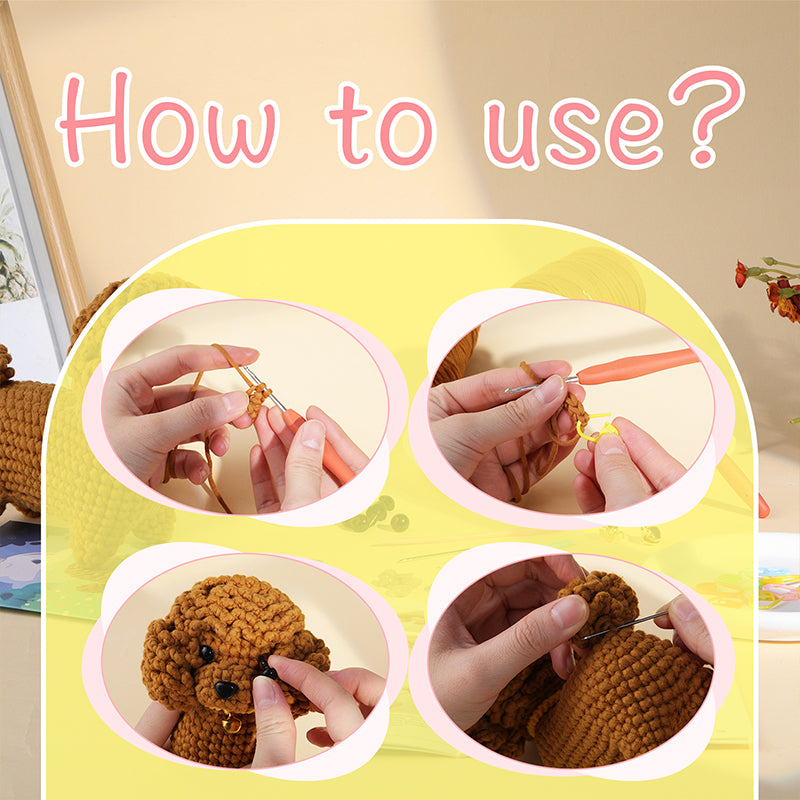 How to use?